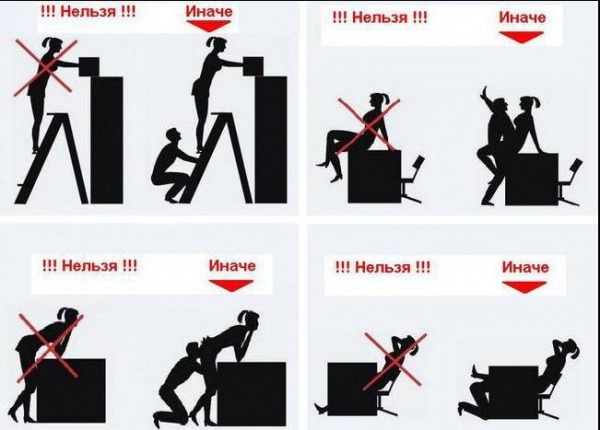 !!! Нельзя !!!

Иначе

!!! Нельзя !!!

Иначе

!!! Нельзя !!!

Иначе

!!! Нельзя !!!

Иначе